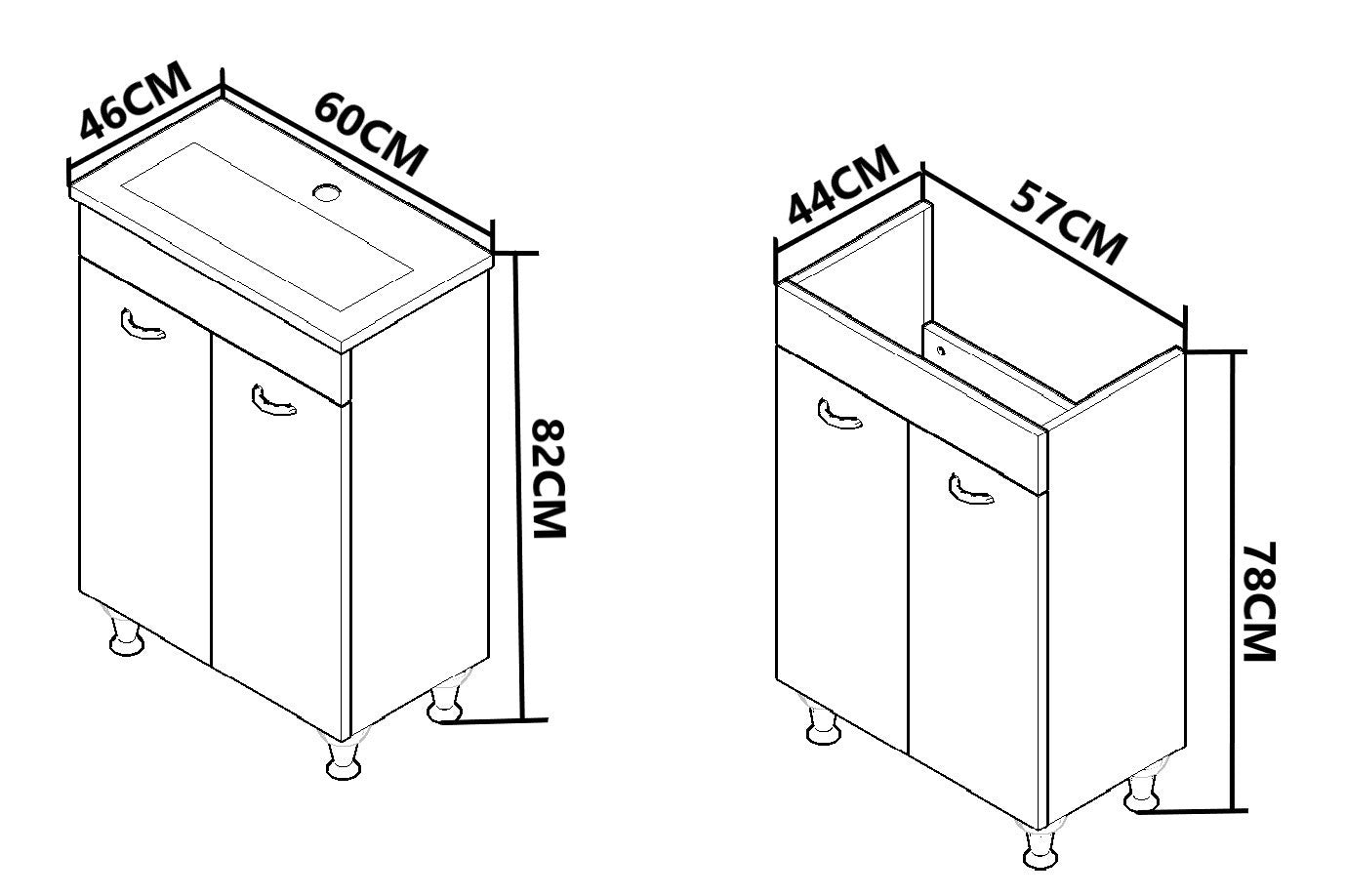 46CM
60CM
82CM

44CM
57CM
78CM