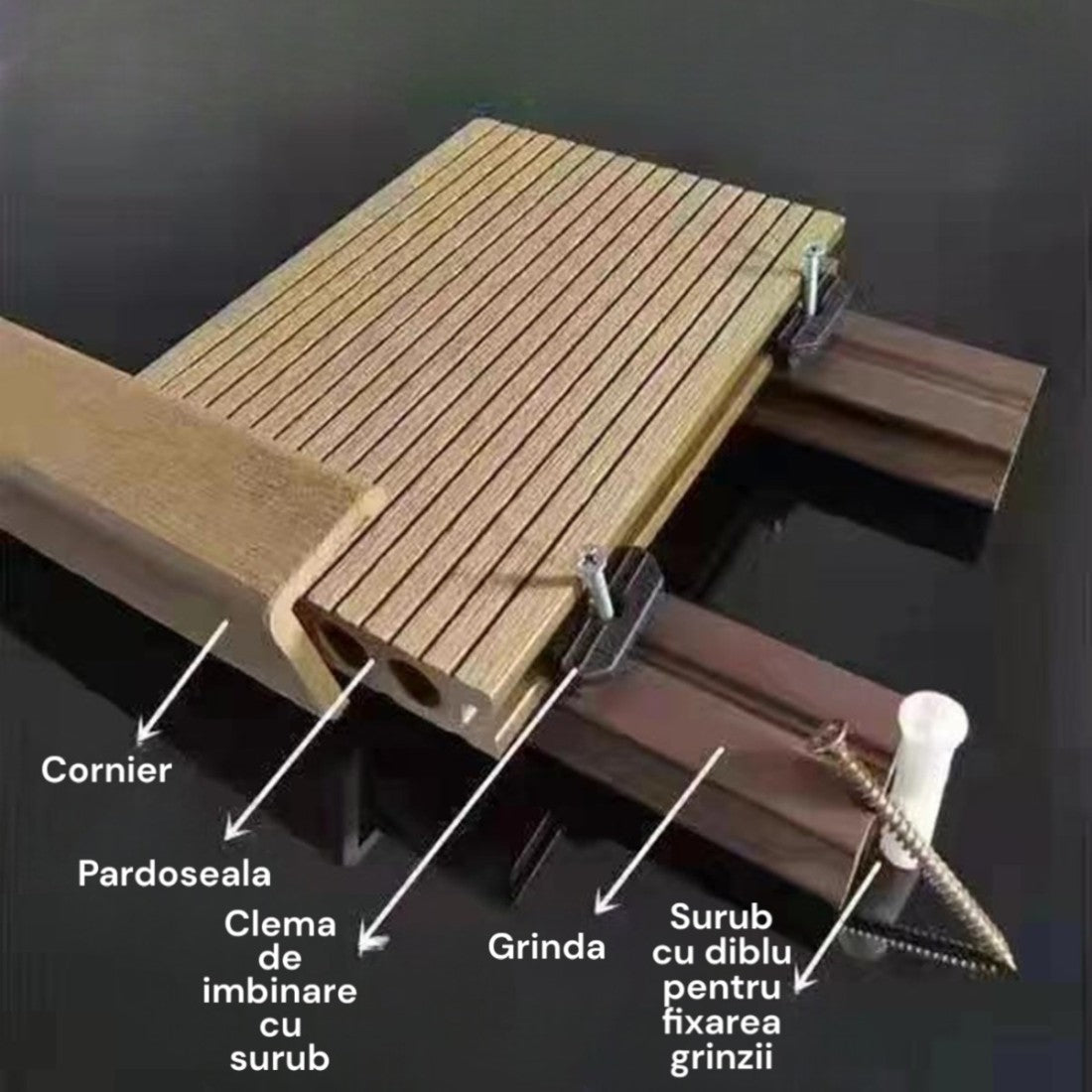 Cornier

Pardoseala

Clema de imbinare cu surub

Grinda

Surub cu diblu pentru fixarea grinzii