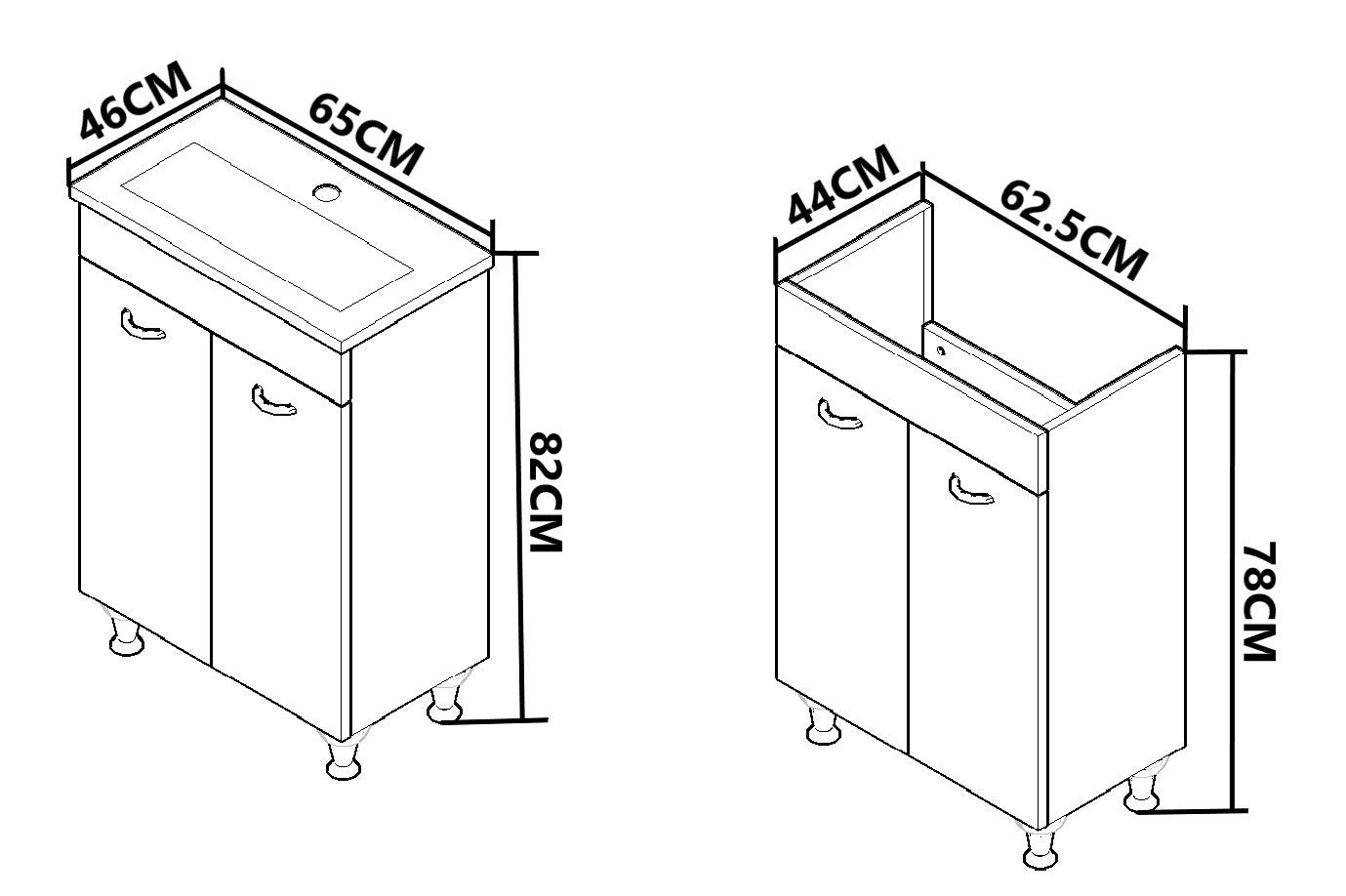 46CM
65CM
82CM

44CM
62.5CM
78CM