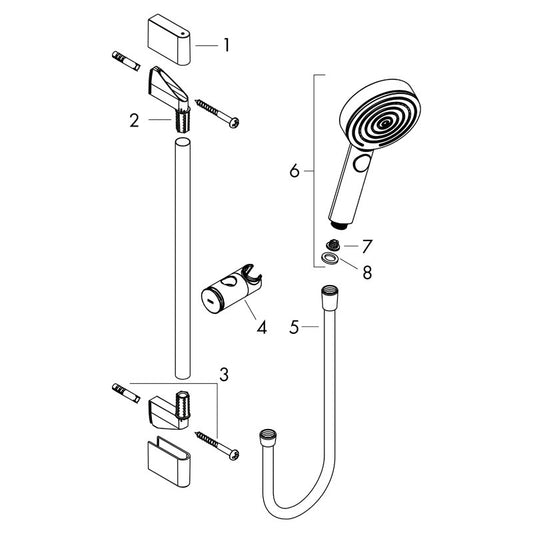 1
2
6
7
8
4
5
3