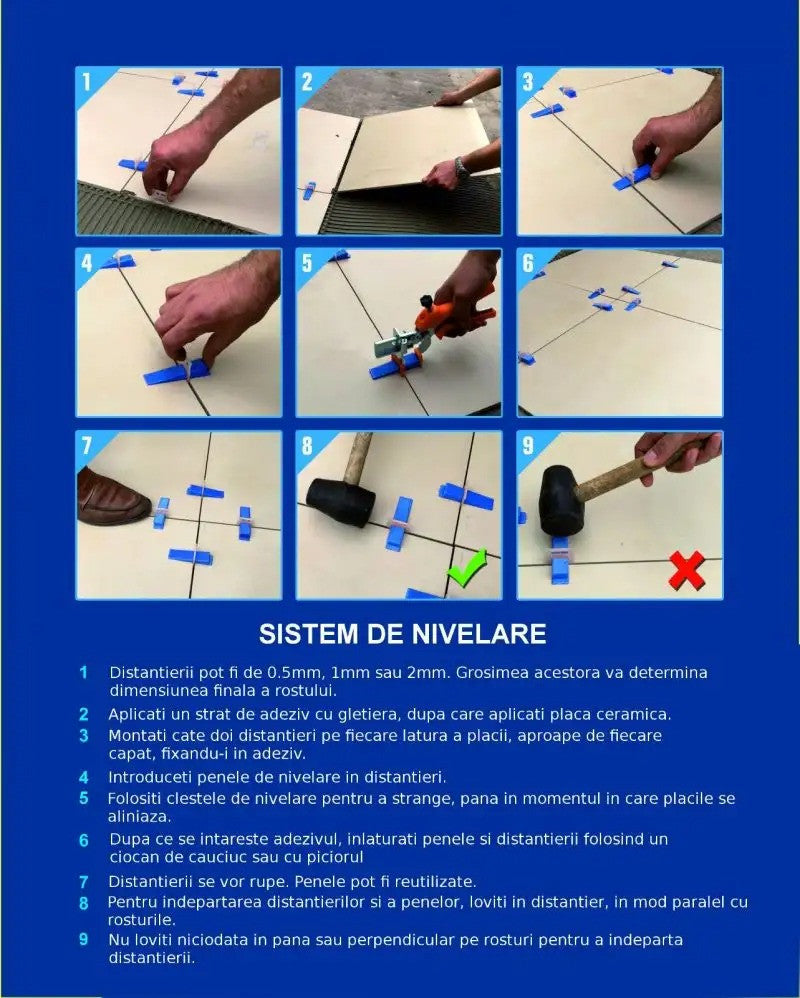 1

2

3

4

5

6

7

8

9

SISTEM DE NIVELARE

1 Distantierii pot fi de 0.5mm, 1mm sau 2mm. Grosimea acestora va determina dimensiunea finala a rostului.

2 Aplicati un strat de adeziv cu gletiera, dupa care aplicati placa ceramica.

3 Montati cate doi distantieri pe fiecare latura a placii, aproape de fiecare capat, fixandu-i in adeziv.

4 Introduceti penele de nivelare in distantieri.

5 Folositi clestele de nivelare pentru a strange, pana in momentul in care placile se aliniaza.

6 Dupa ce se intareste adezivul, inlaturati penele si distantierii folosind un ciocan de cauciuc sau cu piciorul

7 Distantierii se vor rupe. Penele pot fi reutilizate.

8 Pentru indepartarea distantierilor si a penelor, loviti in distantier, in mod paralel cu rosturile.

9 Nu loviti niciodata in pana sau perpendicular pe rosturi pentru a indeparta distantierii.